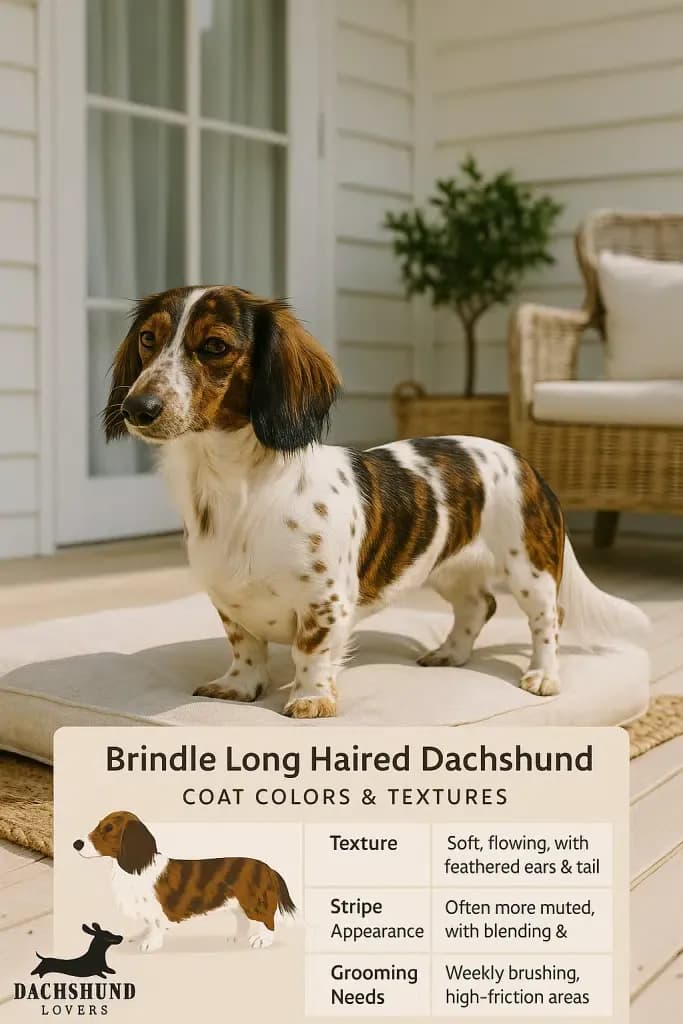 Brindle Long Haired Dachshund
COAT COLORS & TEXTURES

| Texture | Soft, flowing, with feathered ears & tail |
|---|---|
| Stripe Appearance | Often more muted, with blending & |
| Grooming Needs | Weekly brushing, high-friction areas |

DACHSHUND LOVERS